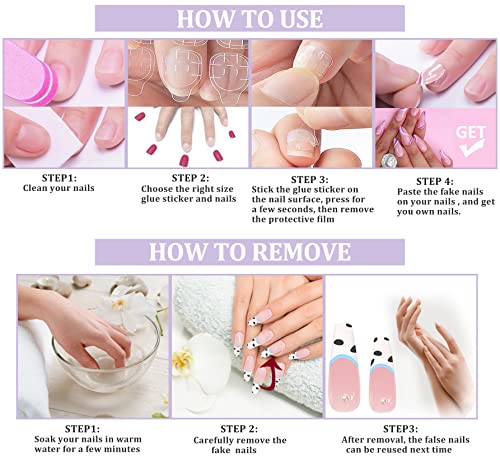 HOW TO USE

GET

STEP1:
Clean your nails

STEP 2:
Choose the right size glue sticker and nails

STEP 3:
Stick the glue sticker on the nail surface, press for a few seconds, then remove the protective film

STEP 4:
Paste the fake nails on your nails , and get you own nails.

HOW TO REMOVE

STEP1:
Soak your nails in warm water for a few minutes

STEP 2:
Carefully remove the fake nails

STEP3:
After removal, the false nails can be reused next time