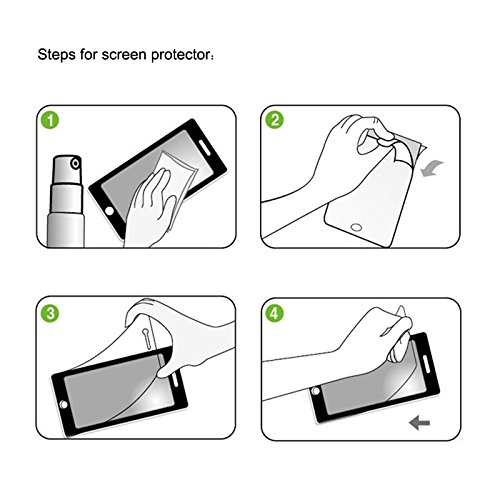 Steps for screen protector：

1

2

3

4