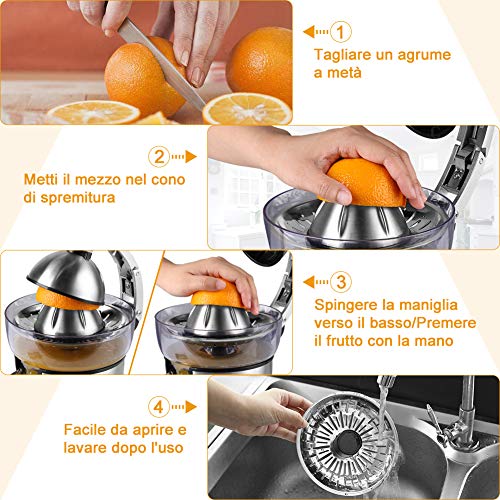 1
Tagliare un agrume a metà

2
Metti il mezzo nel cono di spremitura

3
Spingere la maniglia verso il basso/Premere il frutto con la mano

4
Facile da aprire e lavare dopo l'uso