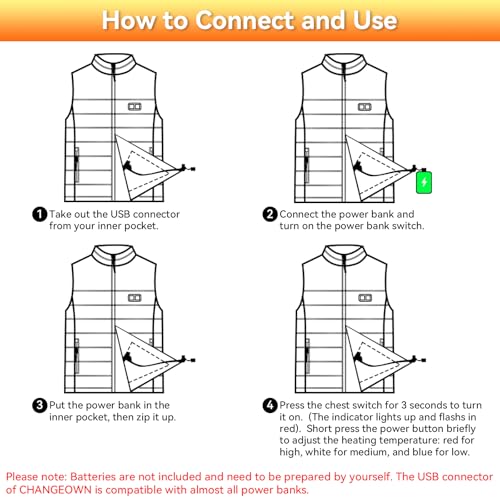 How to Connect and Use

1 Take out the USB connector from your inner pocket.

2 Connect the power bank and turn on the power bank switch.

3 Put the power bank in the inner pocket, then zip it up.

4 Press the chest switch for 3 seconds to turn it on. (The indicator lights up and flashs in red). Short press the power button briefly to adjust the heating temperature: red for high, white for medium, and blue for low.

Please note: Batteries are not included and need to be prepared by yourself. The USB connector of CHANGEOWN is compatible with almost all power banks.