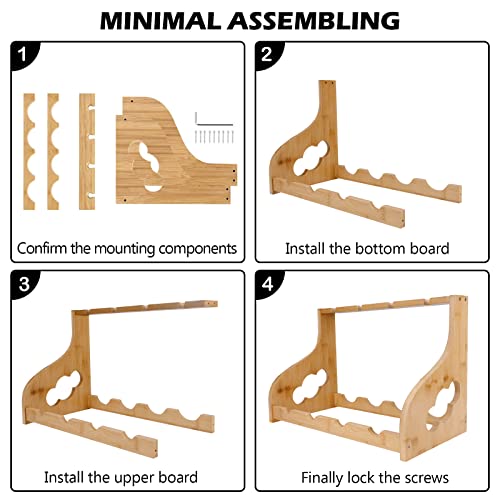 MINIMAL ASSEMBLING

1

Confirm the mounting components

2

Install the bottom board

3

Install the upper board

4

Finally lock the screws