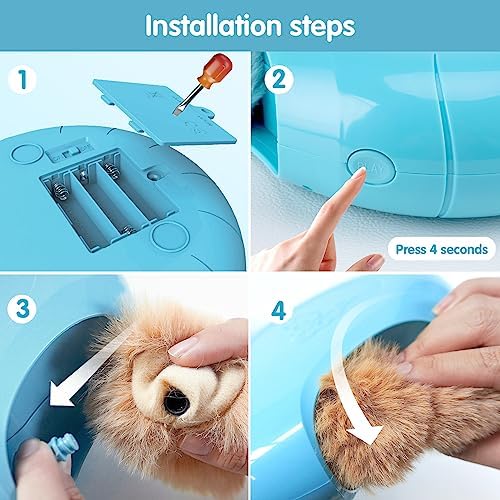 Installation steps

1

2

PLAY

Press 4 seconds

3

4