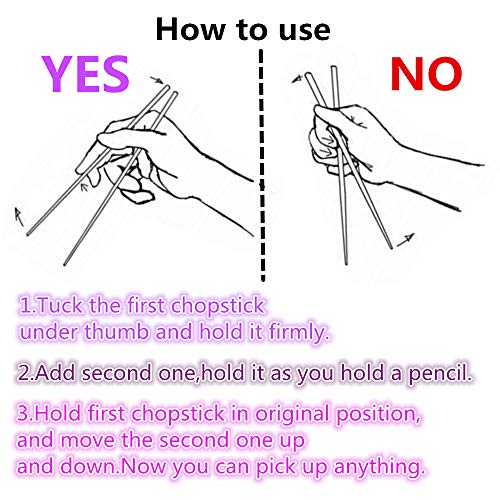 How to use

YES

NO

1.Tuck the first chopstick under thumb and hold it firmly.

2.Add second one,hold it as you hold a pencil.

3.Hold first chopstick in original position, and move the second one up and down.Now you can pick up anything.