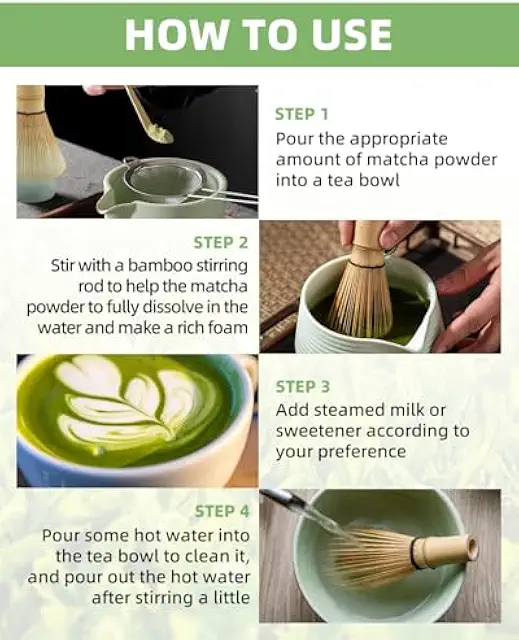 HOW TO USE

STEP 1
Pour the appropriate amount of matcha powder into a tea bowl

STEP 2
Stir with a bamboo stirring rod to help the matcha powder to fully dissolve in the water and make a rich foam

STEP 3
Add steamed milk or sweetener according to your preference

STEP 4
Pour some hot water into the tea bowl to clean it, and pour out the hot water after stirring a little