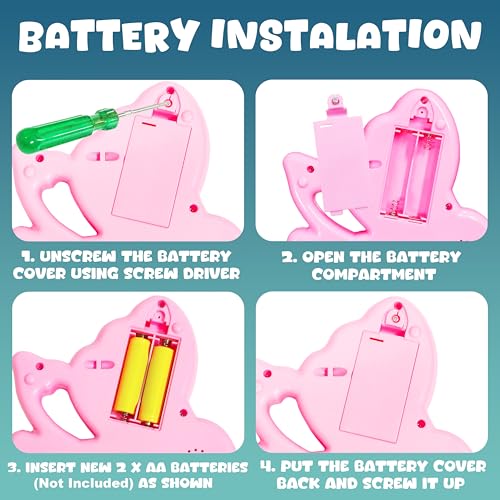 BATTERY INSTALATION

1. UNSCREW THE BATTERY COVER USING SCREW DRIVER

2. OPEN THE BATTERY COMPARTMENT

3. INSERT NEW 2 X AA BATTERIES (Not Included) AS SHOWN

4. PUT THE BATTERY COVER BACK AND SCREW IT UP