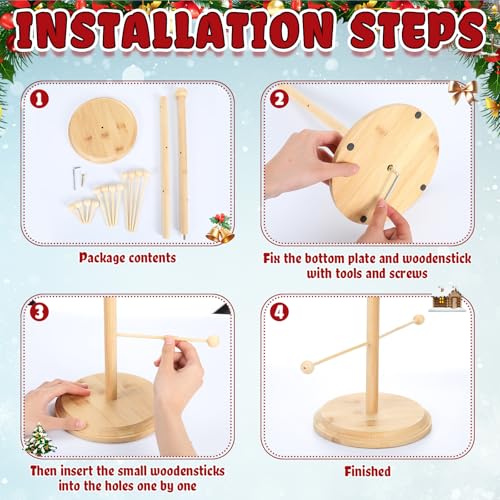 INSTALLATION STEPS

1

Package contents

2

Fix the bottom plate and woodenstick with tools and screws

3

Then insert the small woodensticks into the holes one by one

4

Finished