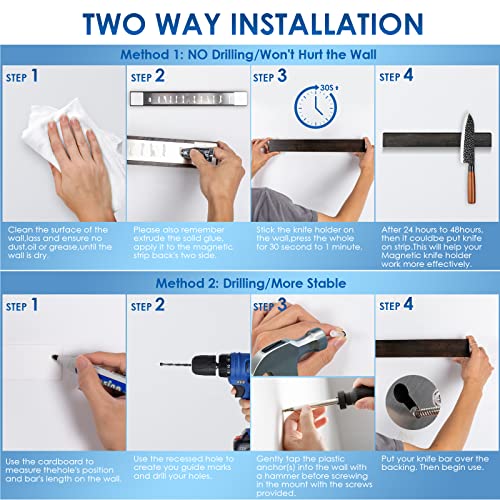 TWO WAY INSTALLATION

Method 1: NO Drilling/Won't Hurt the Wall

STEP 1

Clean the surface of the wall,lass and ensure no dust,oil or grease,until the wall is dry.

STEP 2

Please also remember extrude the solid glue, apply it to the magnetic strip back's two side.

STEP 3

30S

Stick the knife holder on the wall,press the whole for 30 second to 1 minute.

STEP 4

After 24 hours to 48hours, then it couldbe put knife on strip.This will help your Magnetic knife holder work more effectively.

Method 2: Drilling/More Stable

STEP 1

Use the cardboard to measure thehole's position and bar's length on the wall.

STEP 2

Use the recessed hole to create you guide marks and drill your holes.

STEP 3

Gently tap the plastic anchor(s) into the wall with a hammer before screwing in the mount with the screws provided.

STEP 4

Put your knife bar over the backing. Then begin use.