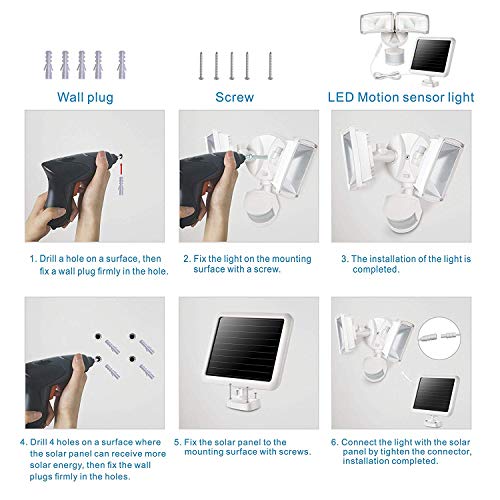 Wall plug

Screw

LED Motion sensor light

1. Drill a hole on a surface, then fix a wall plug firmly in the hole.

2. Fix the light on the mounting surface with a screw.

3. The installation of the light is completed.

4. Drill 4 holes on a surface where the solar panel can receive more solar energy, then fix the wall plugs firmly in the holes.

5. Fix the solar panel to the mounting surface with screws.

6. Connect the light with the solar panel by tighten the connector, installation completed.