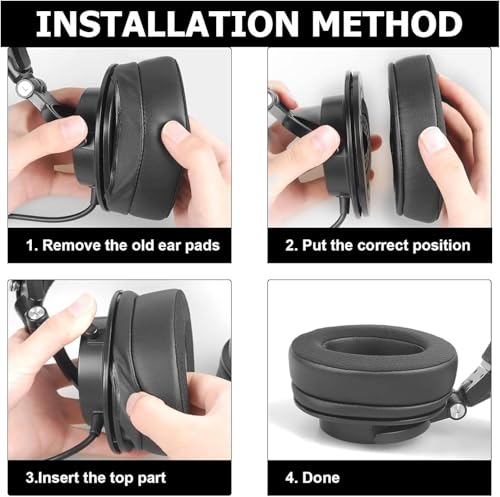 INSTALLATION METHOD

1. Remove the old ear pads

2. Put the correct position

3.Insert the top part

4. Done