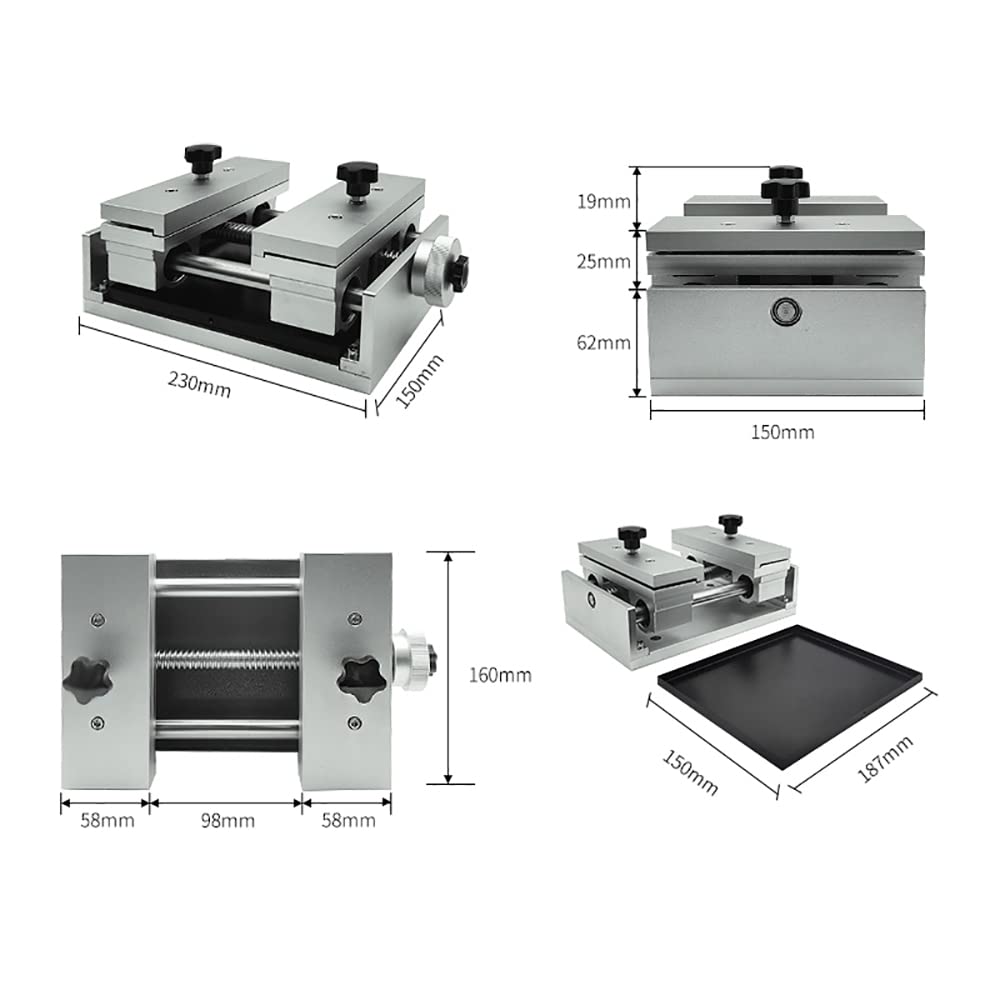 230mm
150mm

19mm
25mm
62mm
150mm

160mm
58mm
98mm
58mm

150mm
187mm