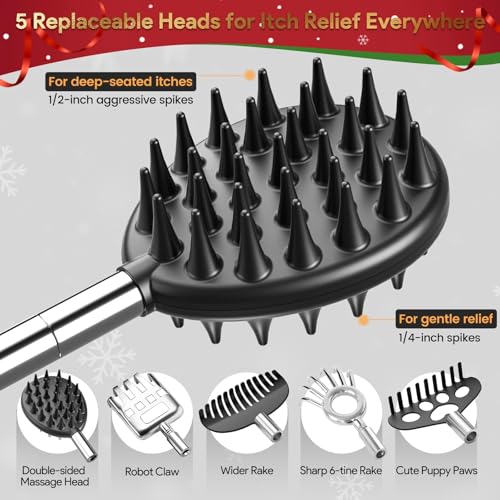 5 Replaceable Heads for Itch Relief Everywhere

For deep-seated itches
1/2-inch aggressive spikes

For gentle relief
1/4-inch spikes

Double-sided Massage Head

Robot Claw

Wider Rake

Sharp 6-tine Rake

Cute Puppy Paws