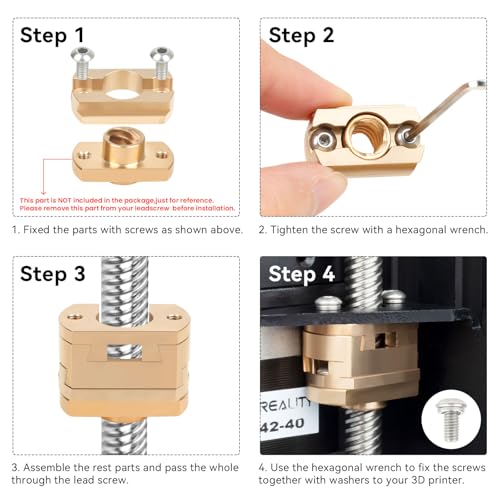 Step 1

This part is NOT included in the package,just for reference.
Please remove this part from your leadscrew before installation.

1. Fixed the parts with screws as shown above.

Step 2

2. Tighten the screw with a hexagonal wrench.

Step 3

3. Assemble the rest parts and pass the whole through the lead screw.

Step 4

REALITY
42-40

4. Use the hexagonal wrench to fix the screws together with washers to your 3D printer.