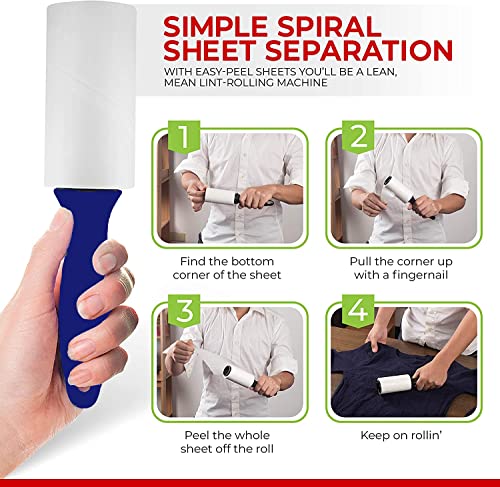 SIMPLE SPIRAL SHEET SEPARATION

WITH EASY-PEEL SHEETS YOU'LL BE A LEAN, MEAN LINT-ROLLING MACHINE

1

Find the bottom corner of the sheet

2

Pull the corner up with a fingernail

3

Peel the whole sheet off the roll

4

Keep on rollin'