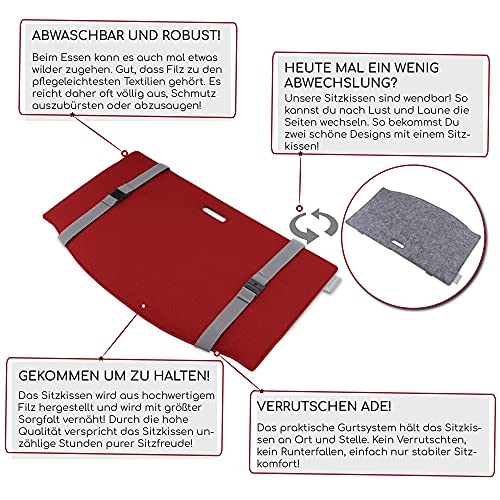 ABWASCHBAR UND ROBUST!

Beim Essen kann es auch mal etwas wilder zugehen. Gut, dass Filz zu den pflegeleichtesten Textilien gehört. Es reicht daher oft völlig aus, Schmutz auszubürsten oder abzusaugen!

HEUTE MAL EIN WENIG ABWECHSLUNG?

Unsere Sitzkissen sind wendbar! So kannst du nach Lust und Laune die Seiten wechseln. So bekommst Du zwei schöne Designs mit einem Sitzkissen!

GEKOMMEN UM ZU HALTEN!

Das Sitzkissen wird aus hochwertigem Filz hergestellt und wird mit größter Sorgfalt vernäht! Durch die hohe Qualität verspricht das Sitzkissen unzählige Stunden purer Sitzfreude!

VERRUTSCHEN ADE!

Das praktische Gurtsystem hält das Sitzkissen an Ort und Stelle. Kein Verrutschten, kein Runterfallen, einfach nur stabiler Sitzkomfort!