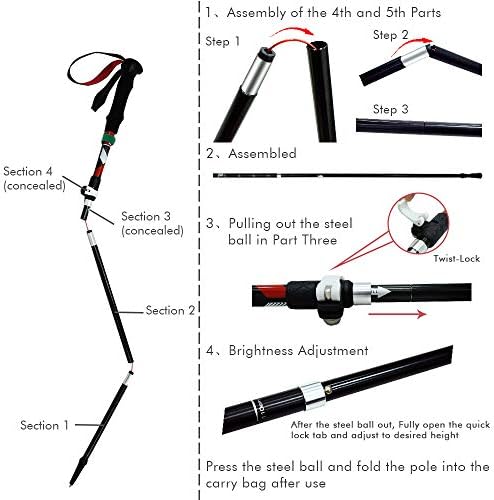 Section 4
(concealed)

Section 3
(concealed)

Section 2

Section 1

1、Assembly of the 4th and 5th Parts

Step 1

Step 2

Step 3

2、Assembled

3、Pulling out the steel ball in Part Three

Twist-Lock

4、Brightness Adjustment

After the steel ball out, Fully open the quick lock tab and adjust to desired height

Press the steel ball and fold the pole into the carry bag after use