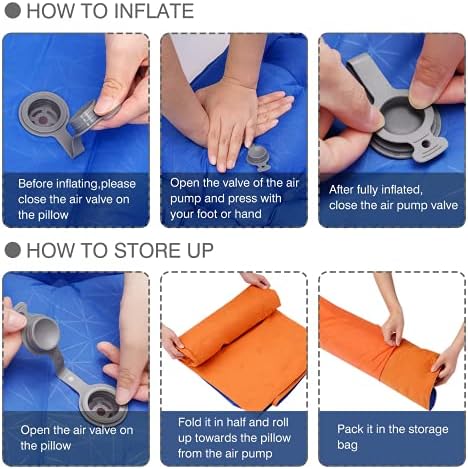 HOW TO INFLATE

Before inflating,please close the air valve on the pillow

Open the valve of the air pump and press with your foot or hand

After fully inflated, close the air pump valve

HOW TO STORE UP

Open the air valve on the pillow

Fold it in half and roll up towards the pillow from the air pump

Pack it in the storage bag