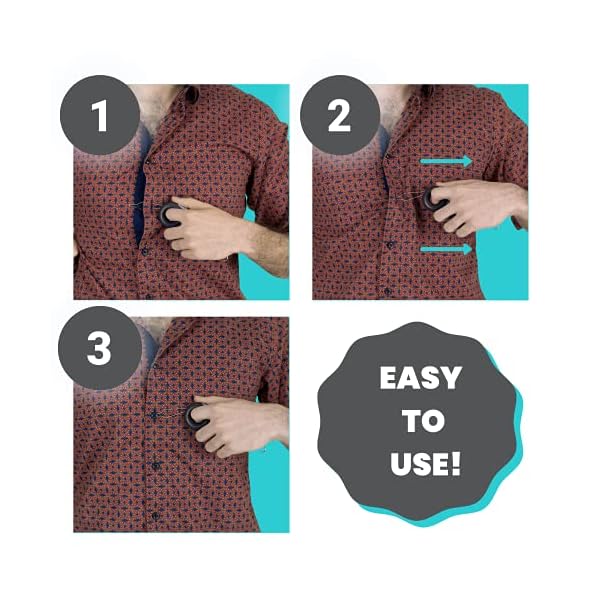 1

2

3

EASY TO USE!