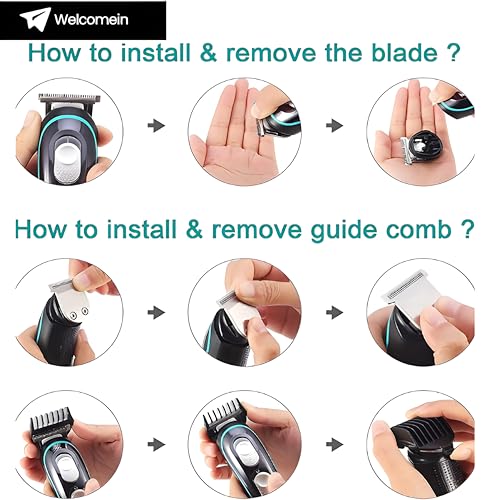 Welcomein

How to install & remove the blade ?

How to install & remove guide comb ?