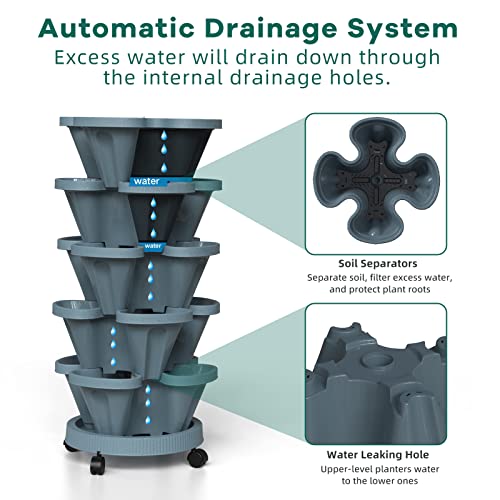 Automatic Drainage System
Excess water will drain down through the internal drainage holes.

water

water

Soil Separators
Separate soil, filter excess water, and protect plant roots

Water Leaking Hole
Upper-level planters water to the lower ones