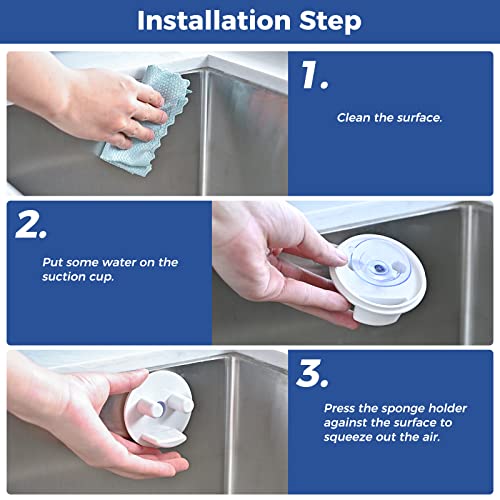 Installation Step

1.

Clean the surface.

2.

Put some water on the suction cup.

3.

Press the sponge holder against the surface to squeeze out the air.