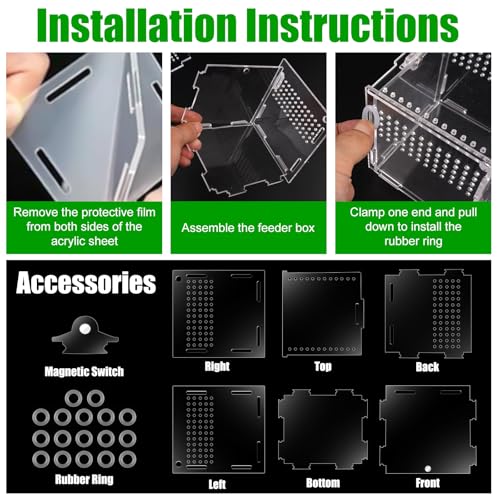 Installation Instructions

Remove the protective film from both sides of the acrylic sheet

Assemble the feeder box

Clamp one end and pull down to install the rubber ring

Accessories

Magnetic Switch

Rubber Ring

Right

Top

Back

Left

Bottom

Front