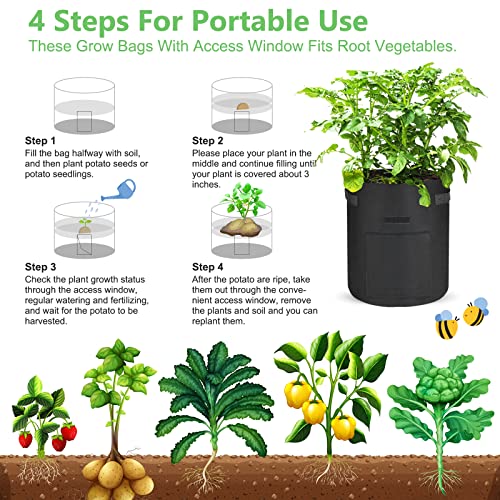 4 Steps For Portable Use

These Grow Bags With Access Window Fits Root Vegetables.

Step 1
Fill the bag halfway with soil, and then plant potato seeds or potato seedlings.

Step 2
Please place your plant in the middle and continue filling until your plant is covered about 3 inches.

Step 3
Check the plant growth status through the access window, regular watering and fertilizing, and wait for the potato to be harvested.

Step 4
After the potato are ripe, take them out through the convenient access window, remove the plants and soil and you can replant them.