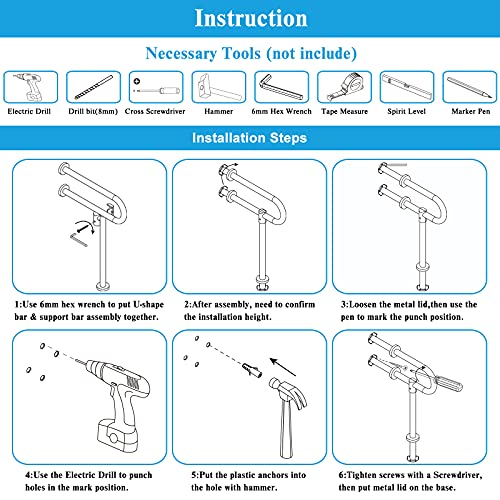 Instruction

Necessary Tools (not include)

Electric Drill

Drill bit(8mm)

Cross Screwdriver

Hammer

6mm Hex Wrench

Tape Measure

Spirit Level

Marker Pen

Installation Steps

1:Use 6mm hex wrench to put U-shape bar & support bar assembly together.

2:After assembly, need to confirm the installation height.

3:Loosen the metal lid,then use the pen to mark the punch position.

4:Use the Electric Drill to punch holes in the mark position.

5:Put the plastic anchors into the hole with hammer.

6:Tighten screws with a Screwdriver, then put metal lid on the base.