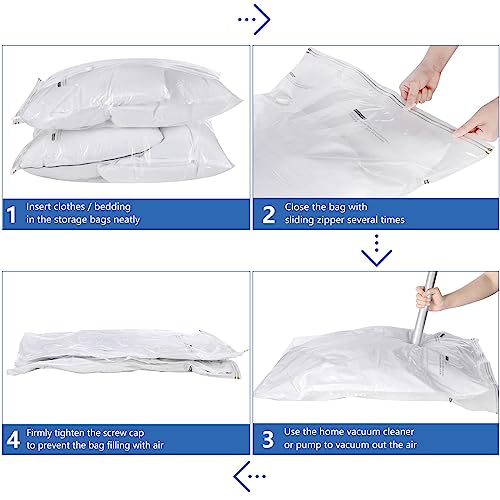 1 Insert clothes / bedding in the storage bags neatly

2 Close the bag with sliding zipper several times

4 Firmly tighten the screw cap to prevent the bag filling with air

3 Use the home vacuum cleaner or pump to vacuum out the air