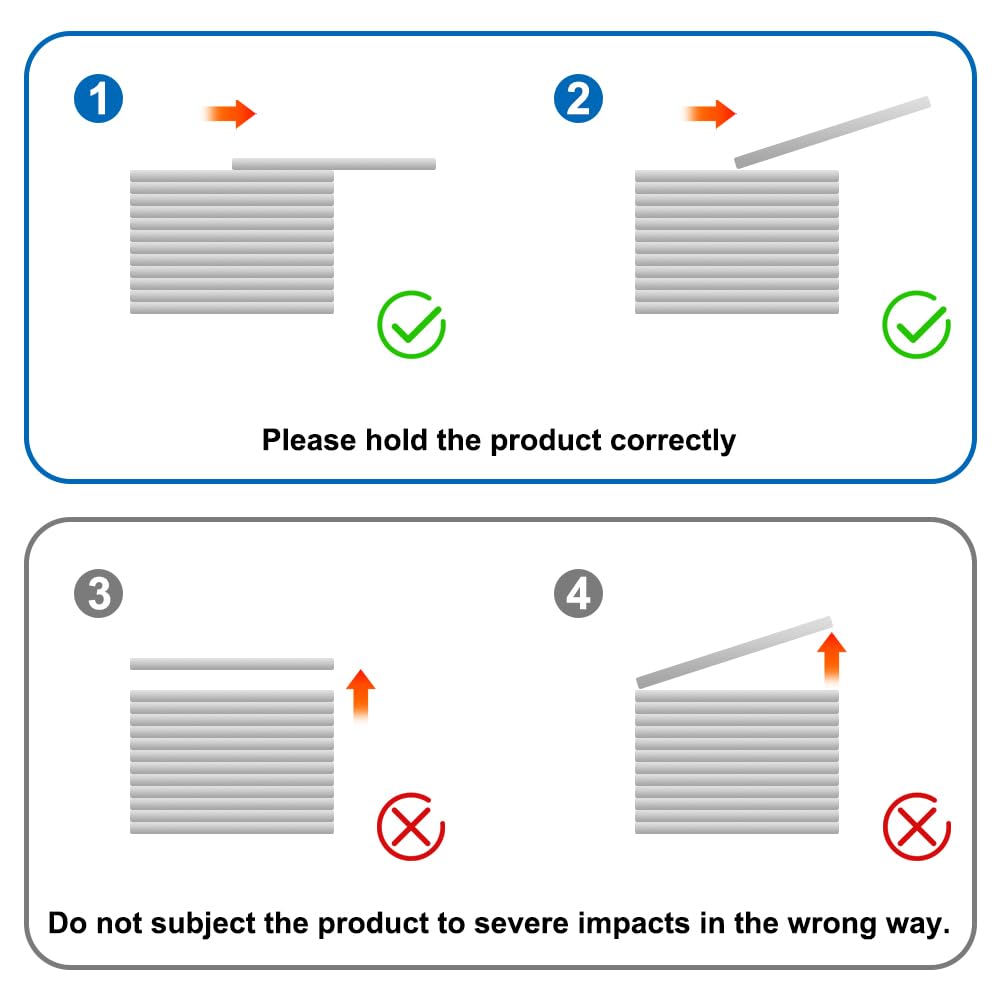 1

2

Please hold the product correctly

3

4

Do not subject the product to severe impacts in the wrong way.