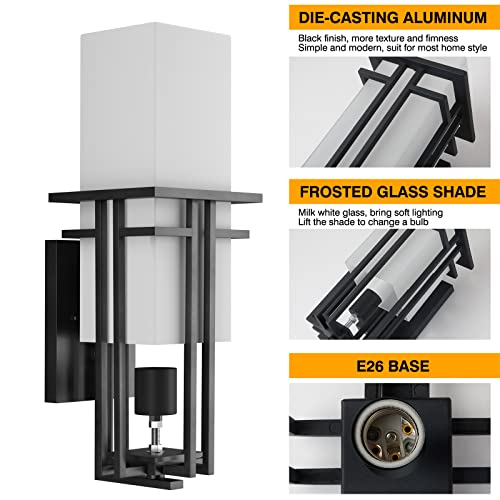 DIE-CASTING ALUMINUM

Black finish, more texture and fimness
Simple and modern, suit for most home style

FROSTED GLASS SHADE

Milk white glass, bring soft lighting
Lift the shade to change a bulb

E26 BASE