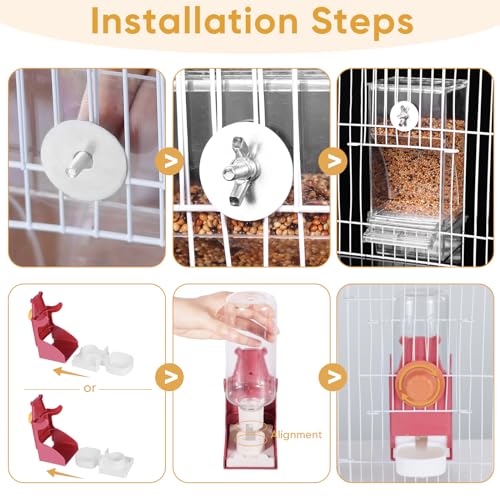 Installation Steps

>

>

or

>

Alignment

>