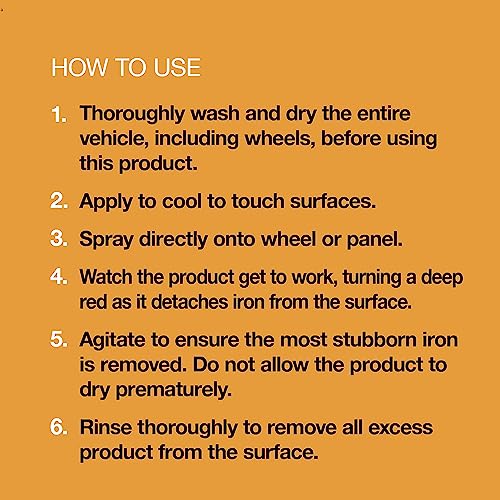 HOW TO USE

1. Thoroughly wash and dry the entire vehicle, including wheels, before using this product.

2. Apply to cool to touch surfaces.

3. Spray directly onto wheel or panel.

4. Watch the product get to work, turning a deep red as it detaches iron from the surface.

5. Agitate to ensure the most stubborn iron is removed. Do not allow the product to dry prematurely.

6. Rinse thoroughly to remove all excess product from the surface.