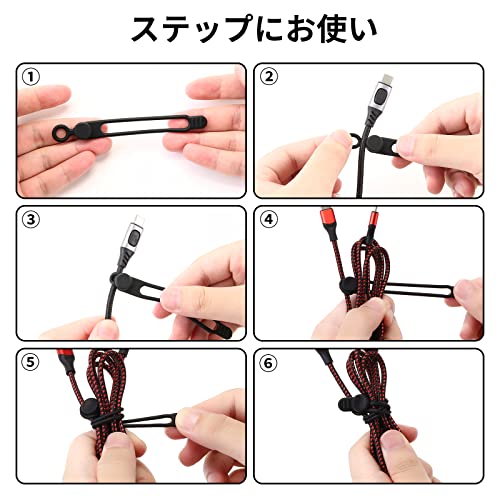 ステップにお使い

①

②

③

④

⑤

⑥