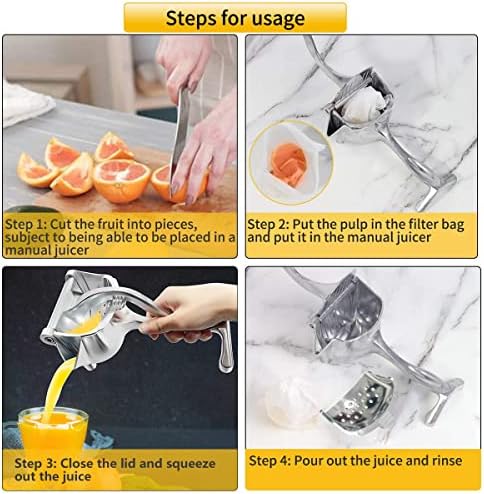 Steps for usage

Step 1: Cut the fruit into pieces, subject to being able to be placed in a manual juicer

Step 2: Put the pulp in the filter bag and put it in the manual juicer

Step 3: Close the lid and squeeze out the juice

Step 4: Pour out the juice and rinse