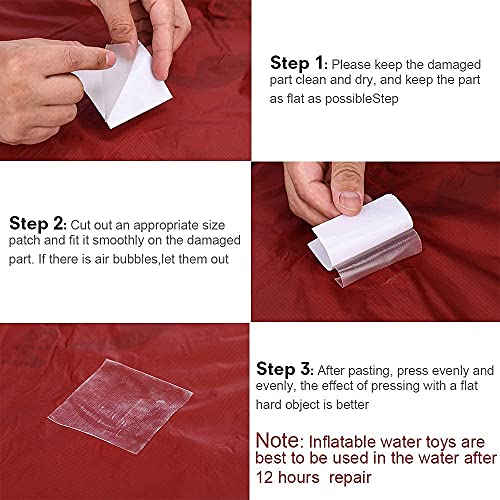 Step 1: Please keep the damaged part clean and dry, and keep the part as flat as possibleStep

Step 2: Cut out an appropriate size patch and fit it smoothly on the damaged part. If there is air bubbles,let them out

Step 3: After pasting, press evenly and evenly, the effect of pressing with a flat hard object is better

Note: Inflatable water toys are best to be used in the water after 12 hours repair