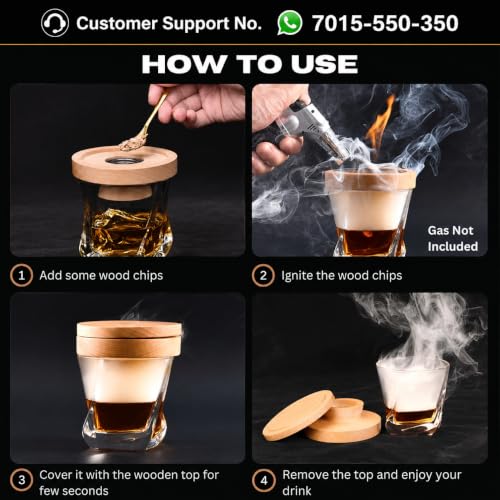 Customer Support No. 7015-550-350

HOW TO USE

Gas Not Included

1 Add some wood chips

2 Ignite the wood chips

3 Cover it with the wooden top for few seconds

4 Remove the top and enjoy your drink