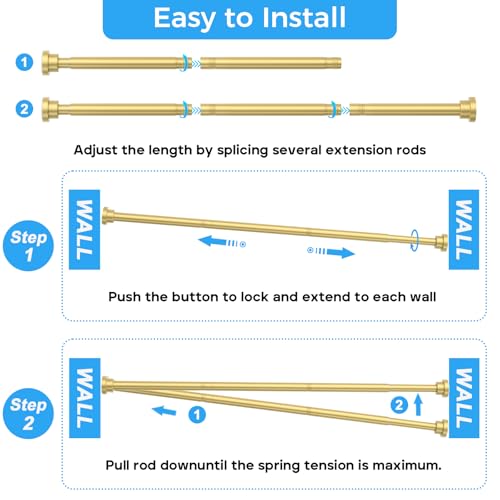 Easy to Install

1

2

Adjust the length by splicing several extension rods

Step 1

WALL

WALL

Push the button to lock and extend to each wall

Step 2

WALL

WALL

1

2

Pull rod downuntil the spring tension is maximum.