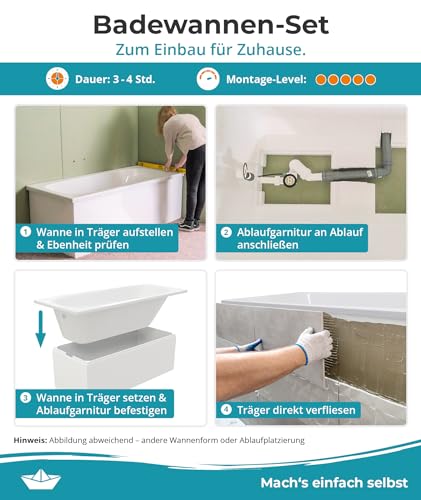 Badewannen-Set
Zum Einbau für Zuhause.

Dauer: 3 - 4 Std.

Montage-Level:

1 Wanne in Träger aufstellen & Ebenheit prüfen

2 Ablaufgarnitur an Ablauf anschließen

3 Wanne in Träger setzen & Ablaufgarnitur befestigen

4 Träger direkt verfliesen

Hinweis: Abbildung abweichend – andere Wannenform oder Ablaufplatzierung

Mach's einfach selbst