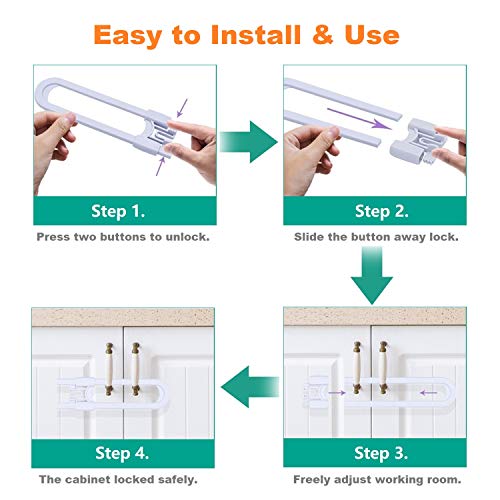 Easy to Install & Use

Step 1.

Press two buttons to unlock.

Step 2.

Slide the button away lock.

Step 3.

Freely adjust working room.

Step 4.

The cabinet locked safely.