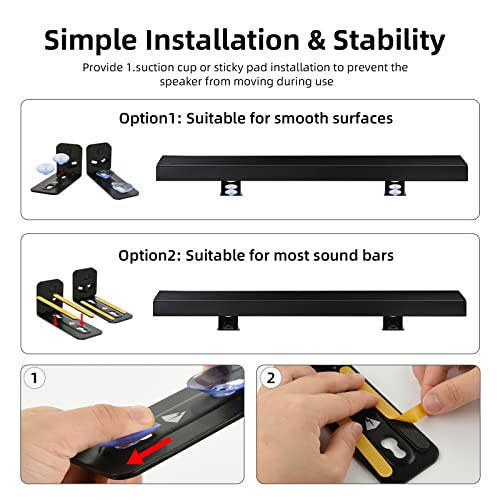 Simple Installation & Stability

Provide 1.suction cup or sticky pad installation to prevent the speaker from moving during use

Option1: Suitable for smooth surfaces

Option2: Suitable for most sound bars

1

2