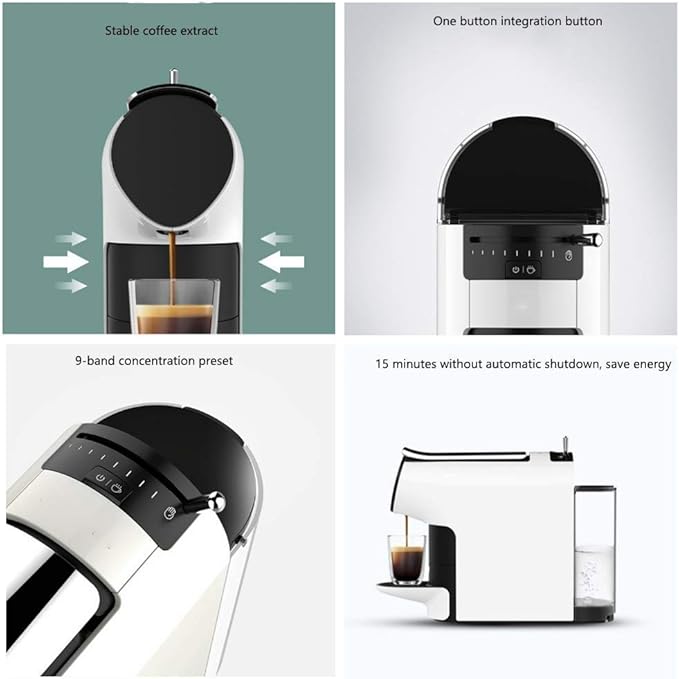 Stable coffee extract

One button integration button

9-band concentration preset

15 minutes without automatic shutdown, save energy