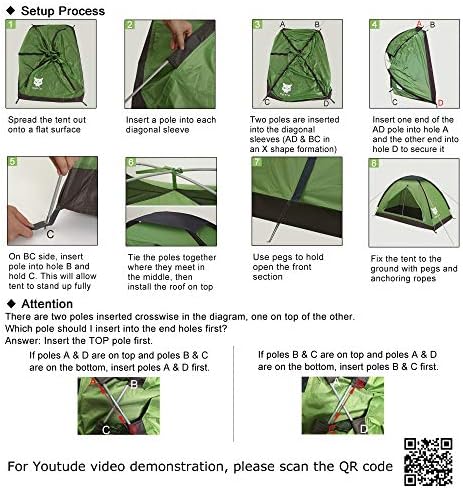 ◆ Setup Process

1

Spread the tent out onto a flat surface

2

Insert a pole into each diagonal sleeve

3
A B
C D

Two poles are inserted into the diagonal sleeves (AD & BC in an X shape formation)

4
A B
C D

Insert one end of the AD pole into hole A and the other end into hole D to secure it

5
C

On BC side, insert pole into hole B and hold C. This will allow tent to stand up fully

6

Tie the poles together where they meet in the middle, then install the roof on top

7

Use pegs to hold open the front section

8

Fix the tent to the ground with pegs and anchoring ropes

◆ Attention
There are two poles inserted crosswise in the diagram, one on top of the other. Which pole should I insert into the end holes first?
Answer: Insert the TOP pole first.

If poles A & D are on top and poles B & C are on the bottom, insert poles A & D first.

A B
C

If poles B & C are on top and poles A & D are on the bottom, insert poles B & C first.

A
D

For Youtude video demonstration, please scan the QR code