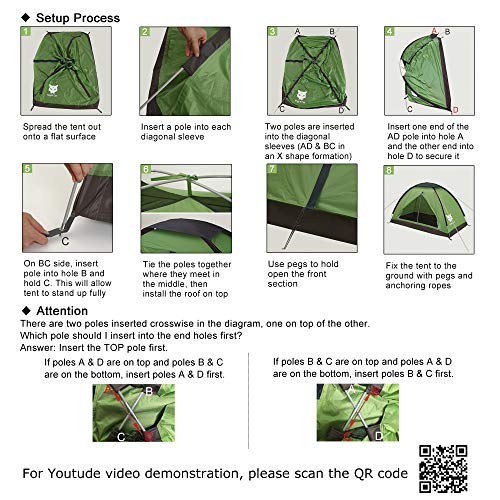 ◆ Setup Process

1
Spread the tent out onto a flat surface

2
Insert a pole into each diagonal sleeve

3
A B
C D
Two poles are inserted into the diagonal sleeves (AD & BC in an X shape formation)

4
A B
C D
Insert one end of the AD pole into hole A and the other end into hole D to secure it

5
C
On BC side, insert pole into hole B and hold C. This will allow tent to stand up fully

6
Tie the poles together where they meet in the middle, then install the roof on top

7
Use pegs to hold open the front section

8
Fix the tent to the ground with pegs and anchoring ropes

◆ Attention
There are two poles inserted crosswise in the diagram, one on top of the other. Which pole should I insert into the end holes first?
Answer: Insert the TOP pole first.

If poles A & D are on top and poles B & C are on the bottom, insert poles A & D first.

A B
C D

If poles B & C are on top and poles A & D are on the bottom, insert poles B & C first.

A B
C D

For Youtude video demonstration, please scan the QR code