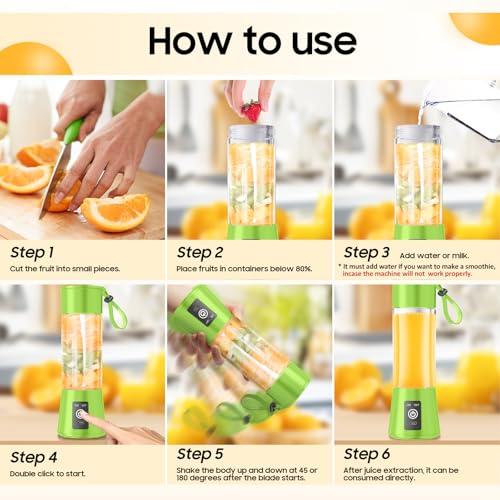 How to use

Step 1
Cut the fruit into small pieces.

Step 2
Place fruits in containers below 80%.

Step 3 Add water or milk.
* It must add water if you want to make a smoothie, incase the machine will not work properly.

Step 4
Double click to start.

Step 5
Shake the body up and down at 45 or 180 degrees after the blade starts.

Step 6
After juice extraction, it can be consumed directly.