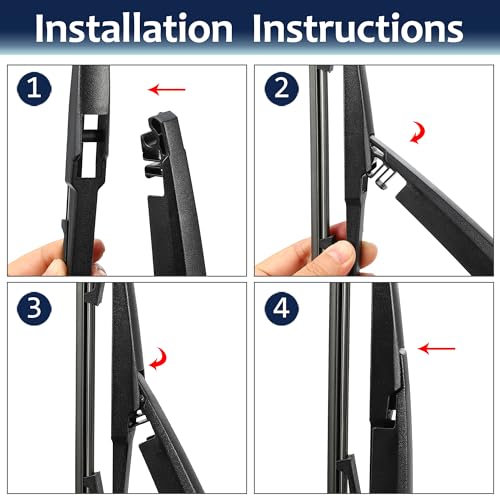 Installation Instructions

1

2

3

4