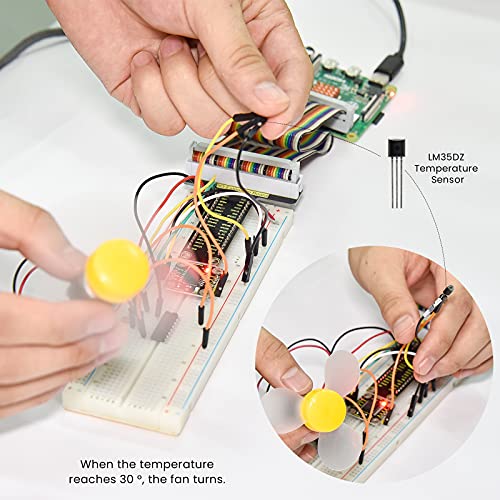 LM35DZ
Temperature
Sensor

When the temperature reaches 30 °, the fan turns.