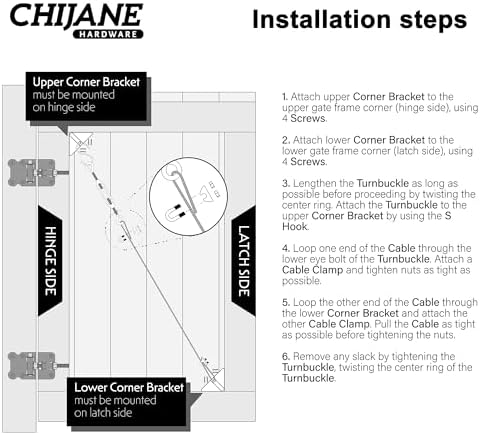 CHIJANE
HARDWARE

Installation steps

Upper Corner Bracket must be mounted on hinge side

HINGE SIDE

LATCH SIDE

Lower Corner Bracket must be mounted on latch side

1. Attach upper Corner Bracket to the upper gate frame corner (hinge side), using 4 Screws.

2. Attach lower Corner Bracket to the lower gate frame corner (latch side), using 4 Screws.

3. Lengthen the Turnbuckle as long as possible before proceeding by twisting the center ring. Attach the Turnbuckle to the upper Corner Bracket by using the S Hook.

4. Loop one end of the Cable through the lower eye bolt of the Turnbuckle. Attach a Cable Clamp and tighten nuts as tight as possible.

5. Loop the other end of the Cable through the lower Corner Bracket and attach the other Cable Clamp. Pull the Cable as tight as possible before tightening the nuts.

6. Remove any slack by tightening the Turnbuckle, twisting the center ring of the Turnbuckle.