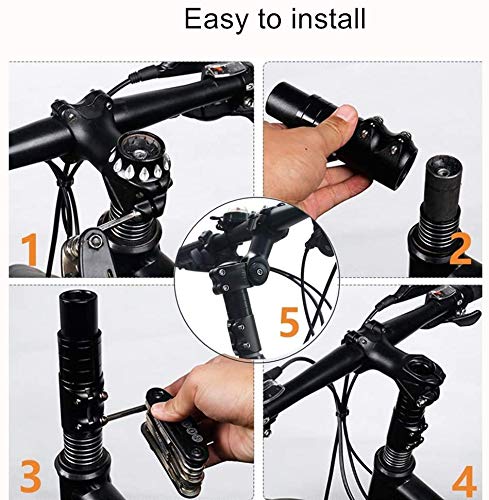 Easy to install

1

2

5

3

4