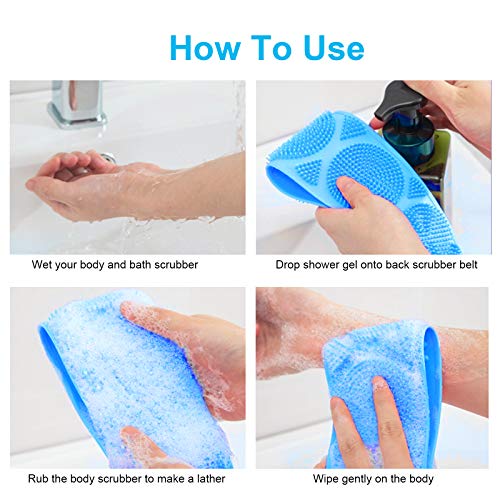 How To Use

Wet your body and bath scrubber

Drop shower gel onto back scrubber belt

Rub the body scrubber to make a lather

Wipe gently on the body