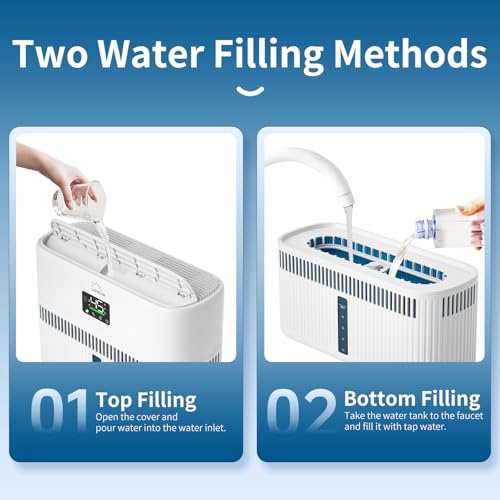 Two Water Filling Methods

01 Top Filling
Open the cover and pour water into the water inlet.

02 Bottom Filling
Take the water tank to the faucet and fill it with tap water.